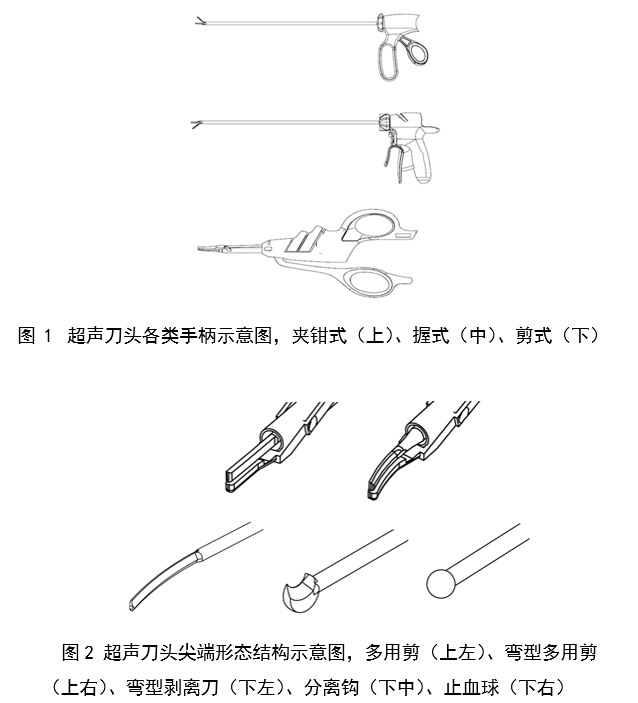 图 1 超声刀头各类手柄示意图，夹钳式（上）、握式（中）、剪式（下）

图 2 超声刀头尖端形态结构示意图，多用剪（上左）、弯型多用剪（上右）、弯型剥离刀（下左）、分离钩（下中）、止血球（下右）